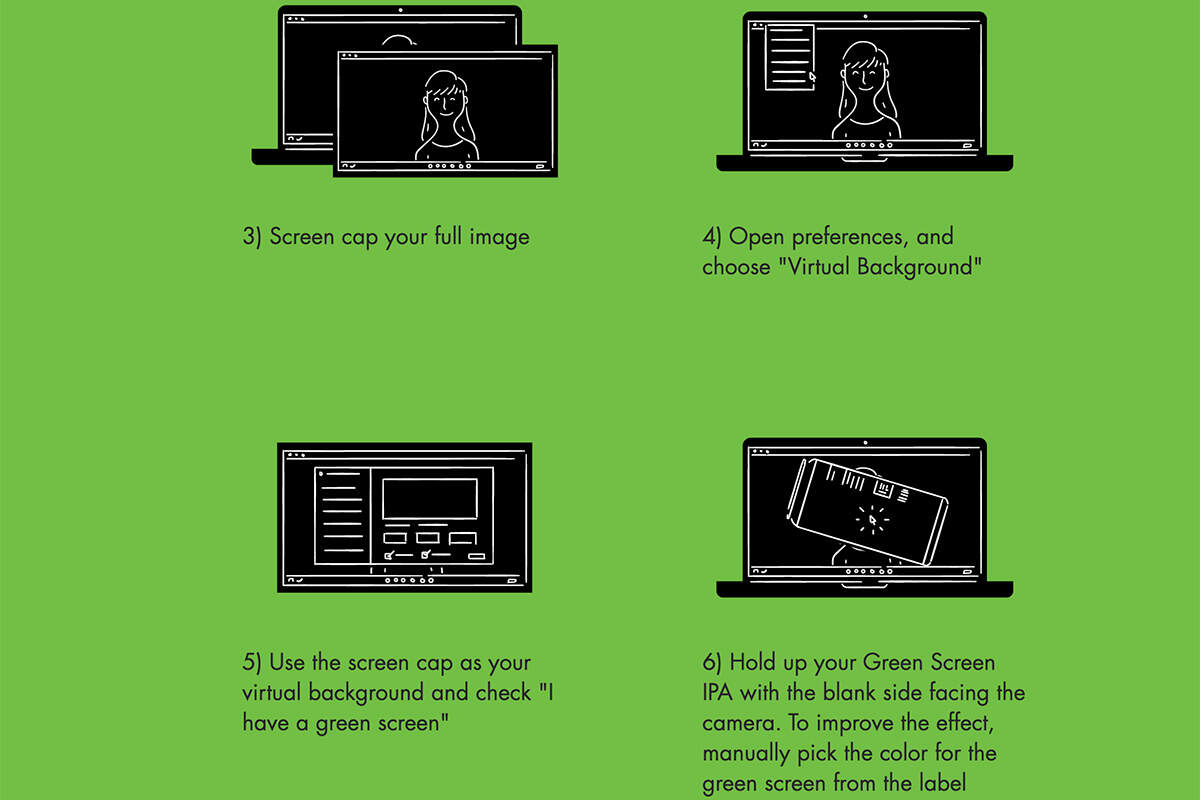 3) Screen cap your full image

4) Open preferences, and choose "Virtual Background"

5) Use the screen cap as your virtual background and check "I have a green screen"

6) Hold up your Green Screen IPA with the blank side facing the camera. To improve the effect, manually pick the color for the green screen from the label